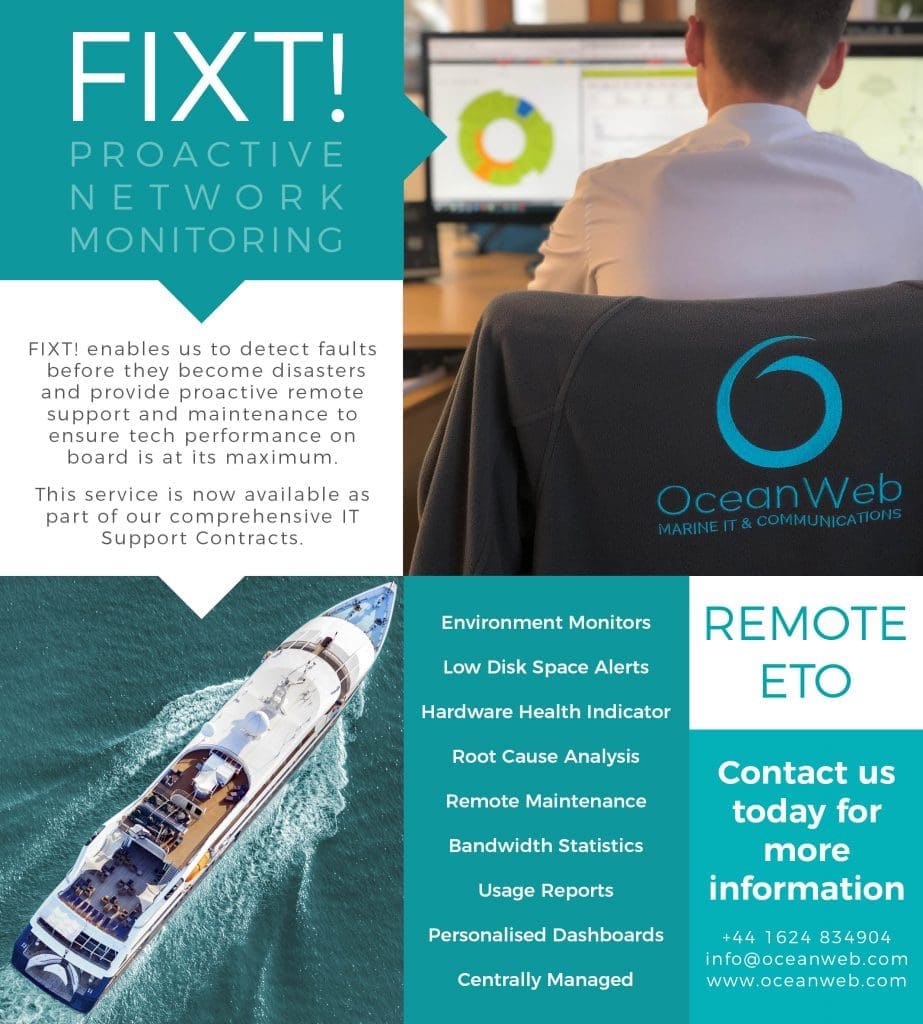 FIXT!
PROACTIVE NETWORK MONITORING

FIXT! enables us to detect faults before they become disasters and provide proactive remote support and maintenance to ensure tech performance on board is at its maximum.

This service is now available as part of our comprehensive IT Support Contracts.

OceanWeb
MARINE IT & COMMUNICATIONS

Environment Monitors
Low Disk Space Alerts
Hardware Health Indicator
Root Cause Analysis
Remote Maintenance
Bandwidth Statistics
Usage Reports
Personalised Dashboards
Centrally Managed

REMOTE ETO

Contact us today for more information

+44 1624 834904
info@oceanweb.com
www.oceanweb.com